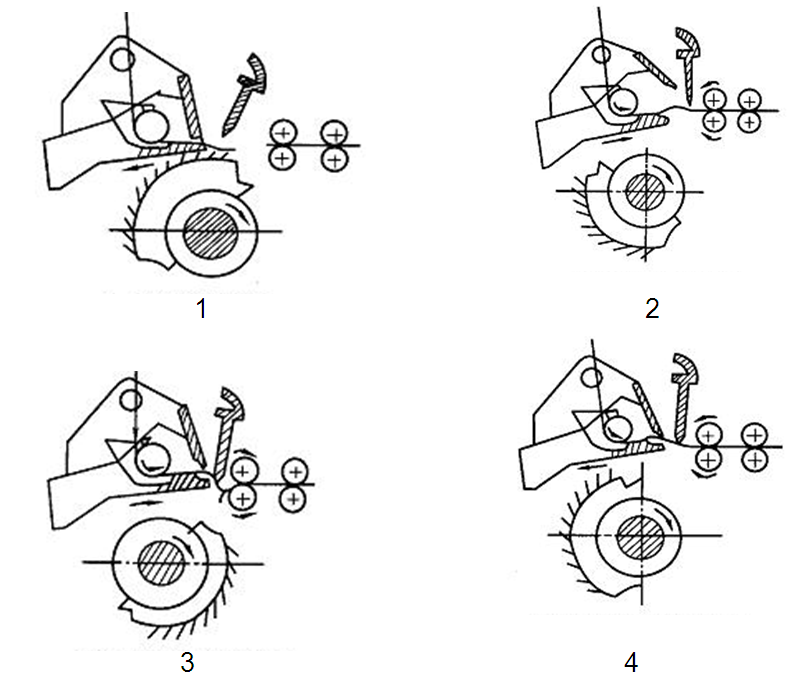 1

2

3

4